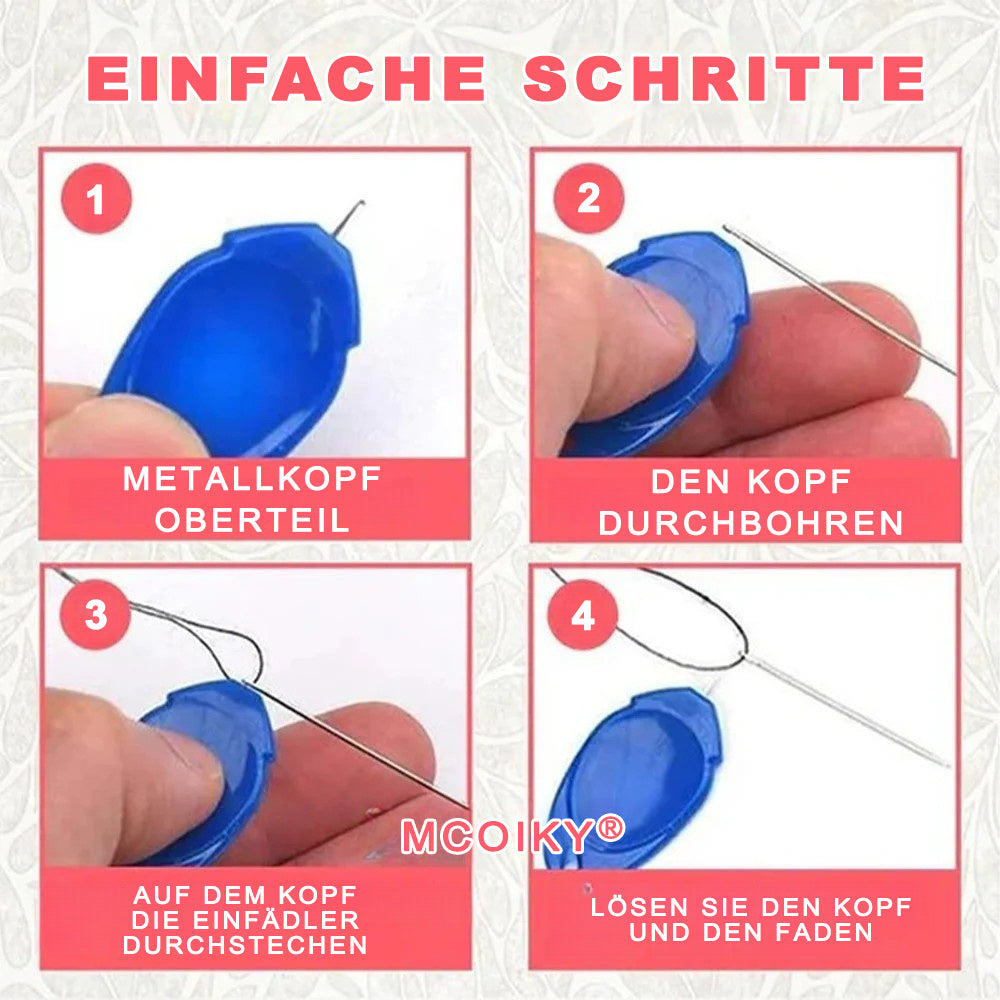 EINFACHE SCHRITTE

1

METALLKOPF OBERTEIL

2

DEN KOPF DURCHBOHREN

3

AUF DEM KOPF DIE EINFÄDLER DURCHSTECHEN

4

LÖSEN SIE DEN KOPF UND DEN FADEN

MCOIKY®