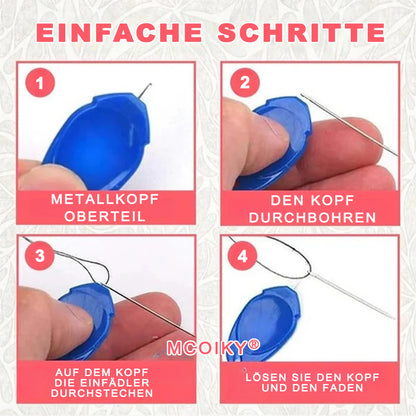 EINFACHE SCHRITTE

1

METALLKOPF OBERTEIL

2

DEN KOPF DURCHBOHREN

3

AUF DEM KOPF DIE EINFÄDLER DURCHSTECHEN

MCOIKY®

4

LÖSEN SIE DEN KOPF UND DEN FADEN